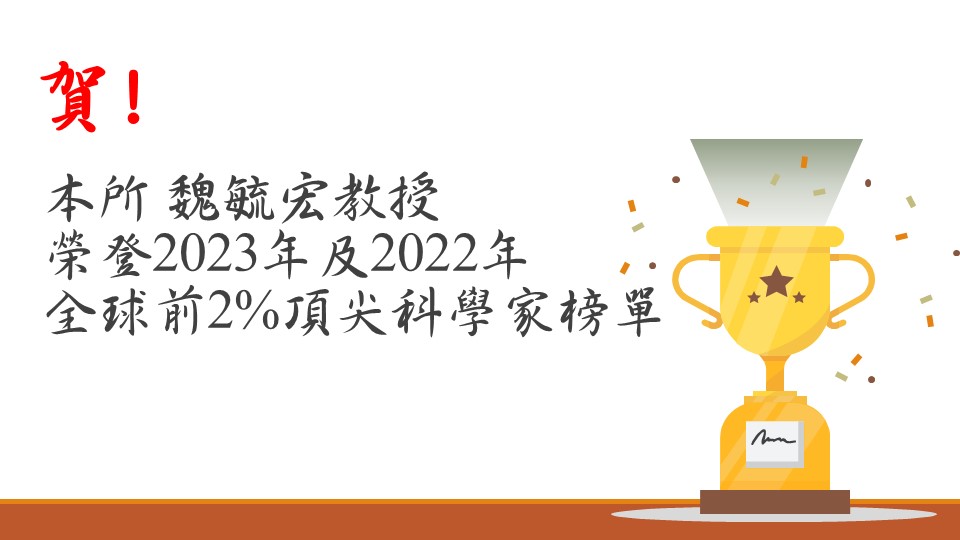 賀！

本所 魏毓宏教授
榮登2023年 及2022年
全球前2%頂尖科學家榜單